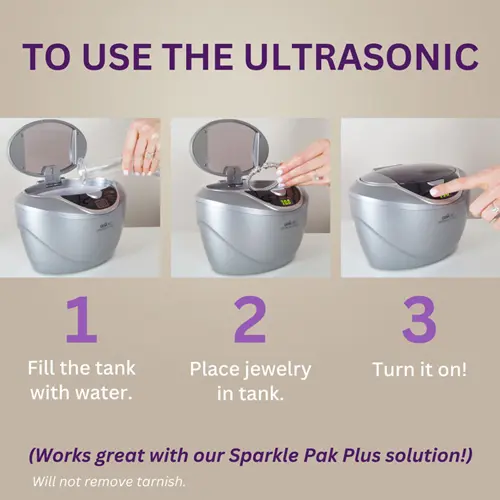 TO USE THE ULTRASONIC

1
Fill the tank with water.

2
Place jewelry in tank.

3
Turn it on!

(Works great with our Sparkle Pak Plus solution!)

Will not remove tarnish.